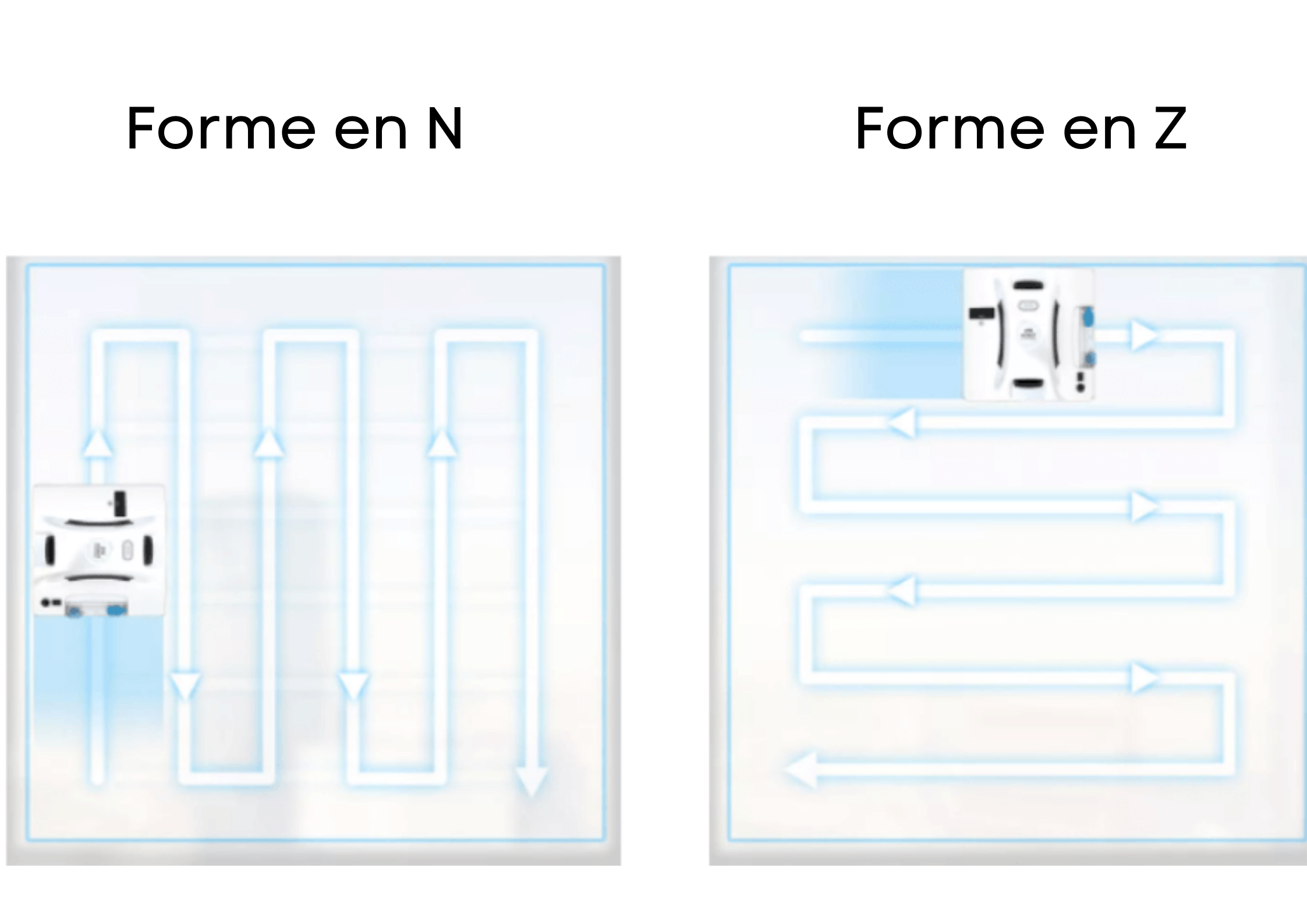 Forme en N

Forme en Z